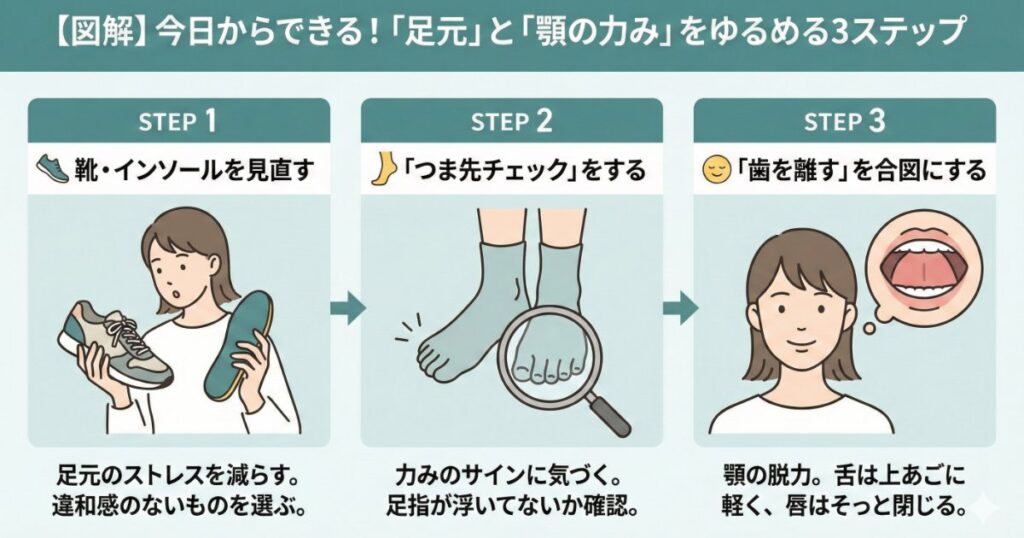 【図解】今日からできる！「足元」と「顎の力み」をゆるめる3ステップ

STEP 1

靴・インソールを見直す

足元のストレスを減らす。違和感のないものを選ぶ。

STEP 2

「つま先チェック」をする

力みのサインに気づく。足指が浮いてないか確認。

STEP 3

「歯を離す」を合図にする

顎の脱力。舌は上あごに軽く、唇はそっと閉じる。